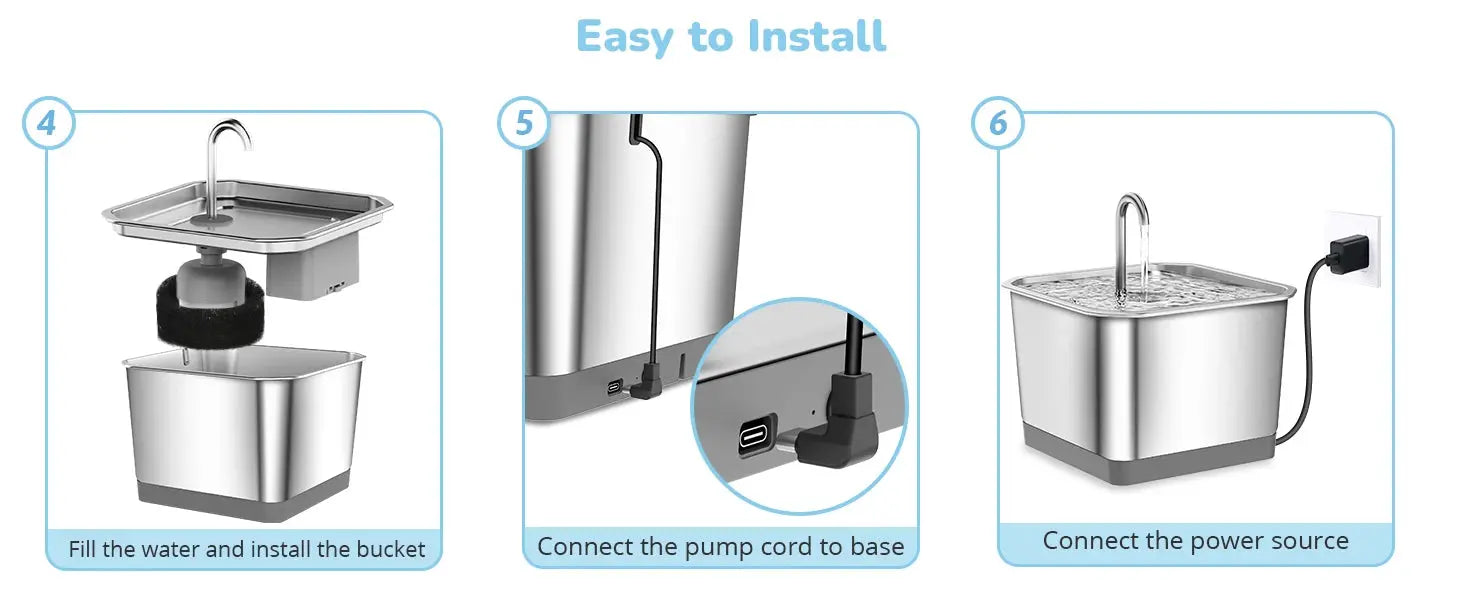 Easy to Install

4

Fill the water and install the bucket

5

Connect the pump cord to base

6

Connect the power source