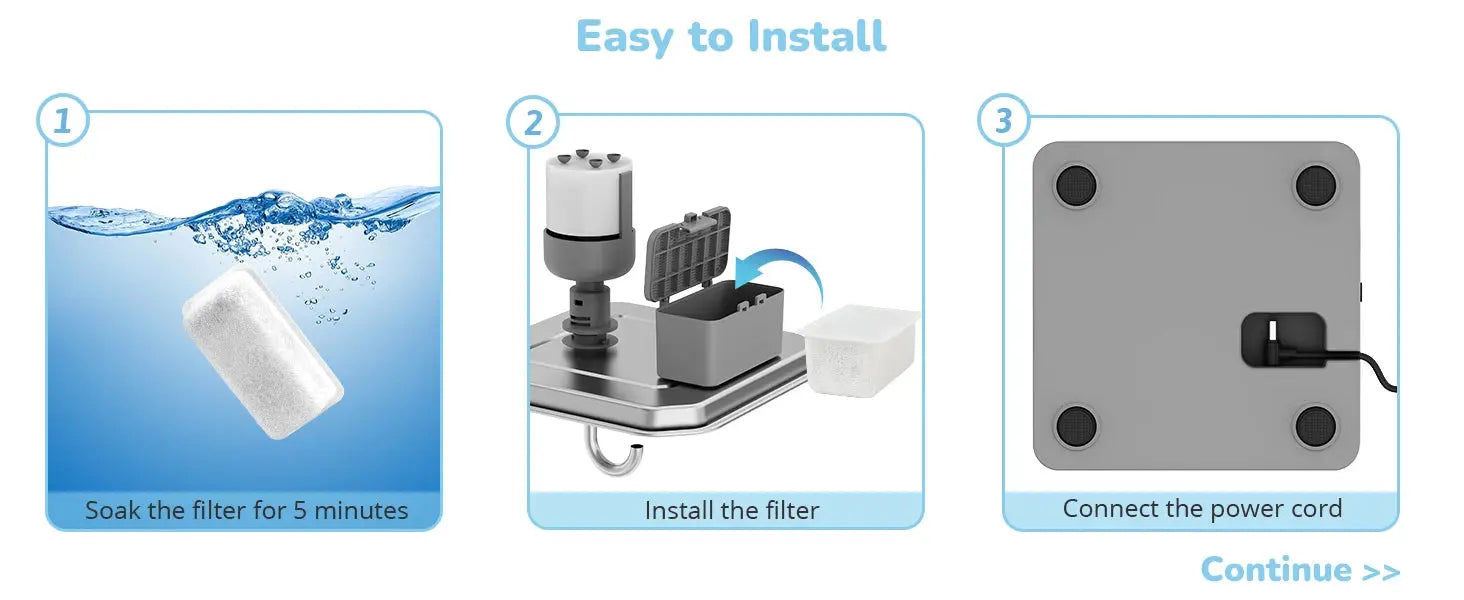 Easy to Install

1

Soak the filter for 5 minutes

2

Install the filter

3

Connect the power cord

Continue >>